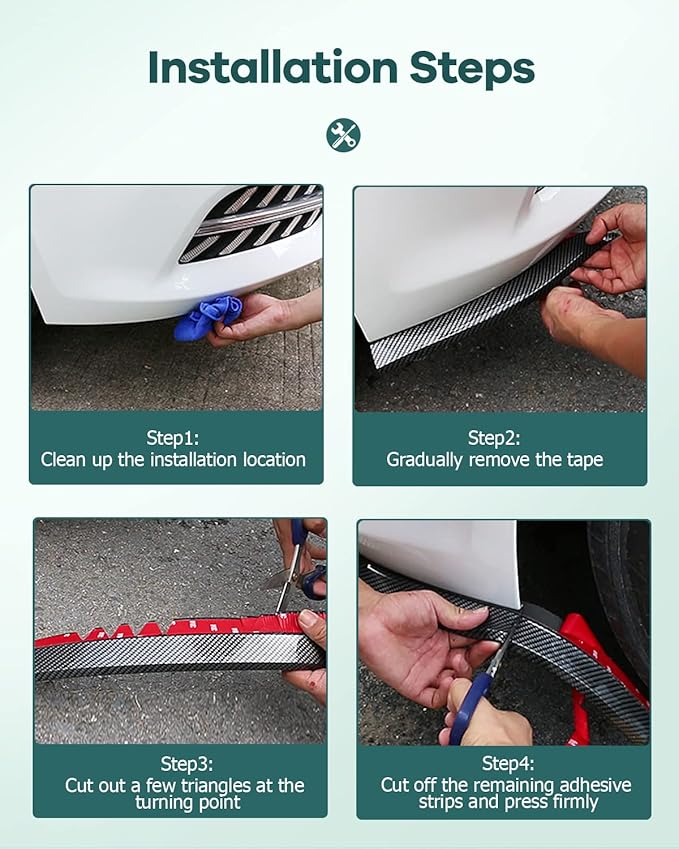 Installation Steps

Step1:
Clean up the installation location

Step2:
Gradually remove the tape

Step3:
Cut out a few triangles at the turning point

Step4:
Cut off the remaining adhesive strips and press firmly