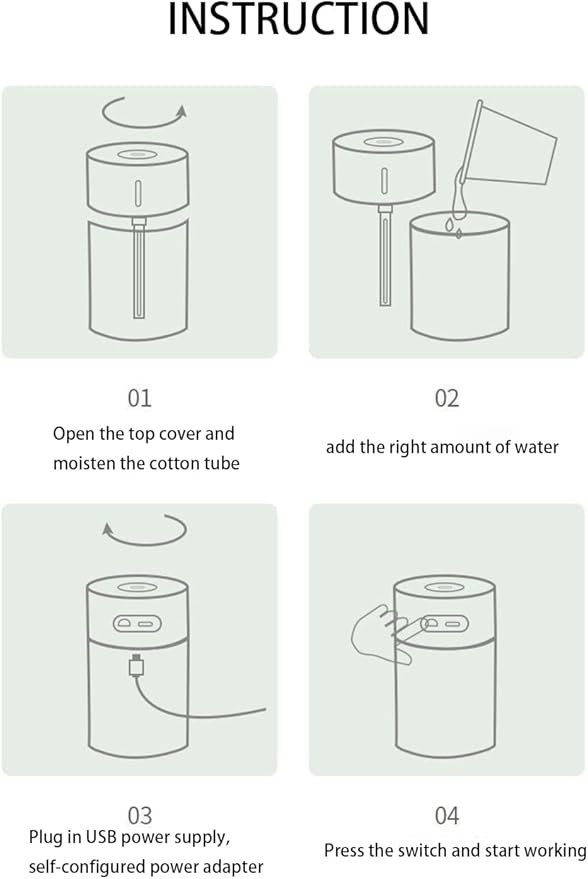 INSTRUCTION

01
Open the top cover and moisten the cotton tube

02
add the right amount of water

03
Plug in USB power supply, self-configured power adapter

04
Press the switch and start working