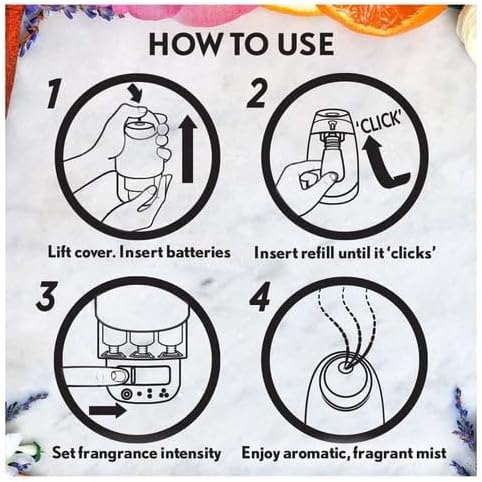 HOW TO USE

1

Lift cover. Insert batteries

2

'CLICK'

Insert refill until it 'clicks'

3

Set frangrance intensity

4

Enjoy aromatic, fragrant mist