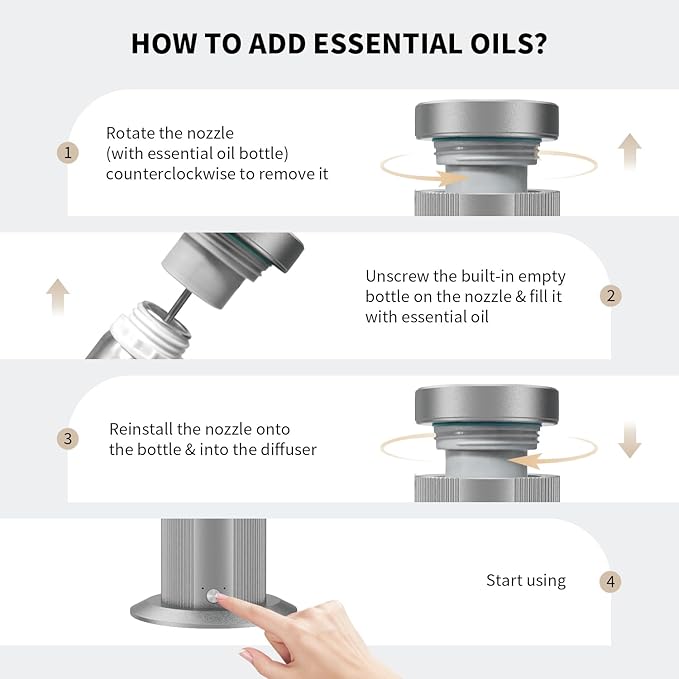 HOW TO ADD ESSENTIAL OILS?

1

Rotate the nozzle (with essential oil bottle) counterclockwise to remove it

Unscrew the built-in empty bottle on the nozzle & fill it with essential oil

2

3

Reinstall the nozzle onto the bottle & into the diffuser

Start using

4